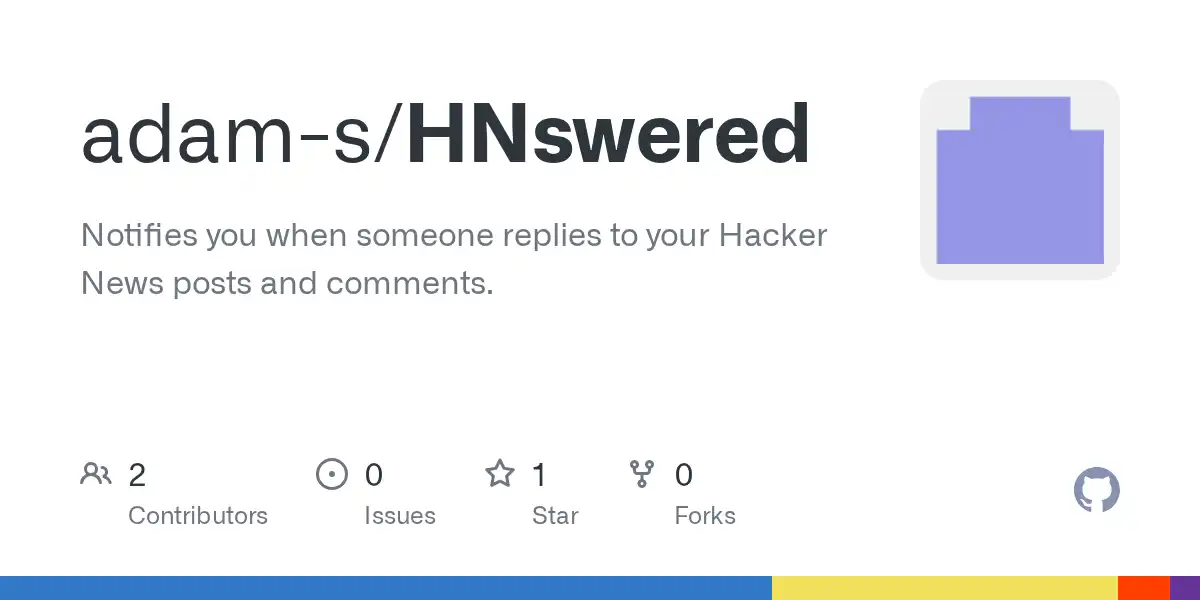 adam-s/HNswered

Notifies you when someone replies to your Hacker News posts and comments.

2
Contributors

0
Issues

1
Star

0
Forks